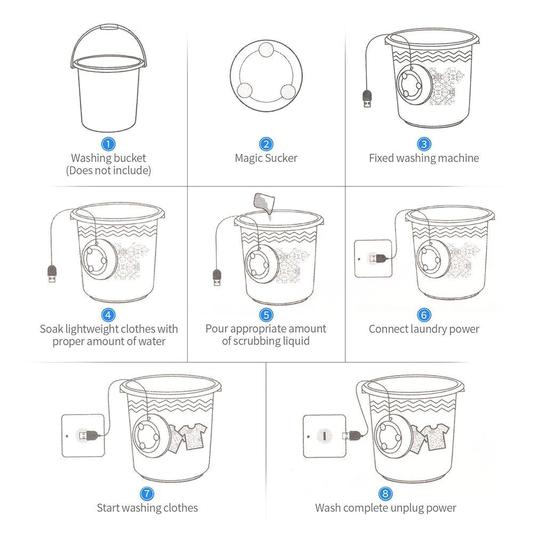 1
Washing bucket
(Does not include)

2
Magic Sucker

3
Fixed washing machine

4
Soak lightweight clothes with proper amount of water

5
Pour appropriate amount of scrubbing liquid

6
Connect laundry power

7
Start washing clothes

8
Wash complete unplug power